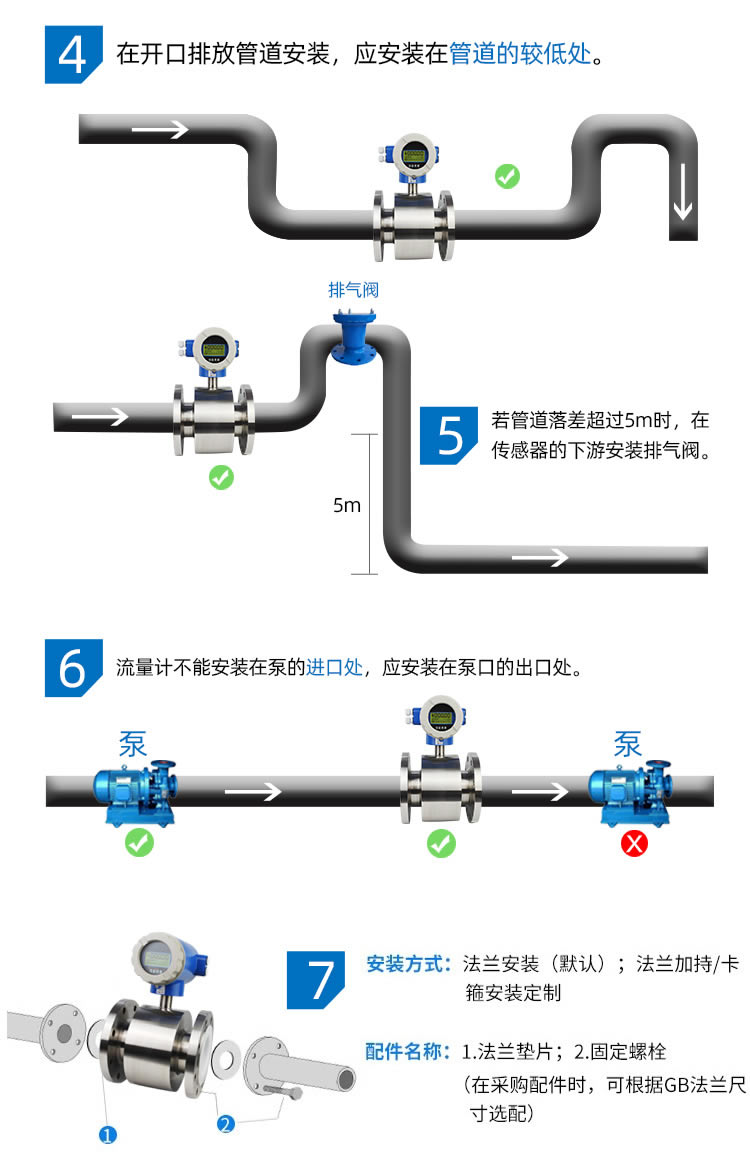 4 在开口排放管道安装，应安装在管道的较低处。

排气阀

5 若管道落差超过5m时，在传感器的下游安装排气阀。

5m

6 流量计不能安装在泵的进口处，应安装在泵口的出口处。

泵

泵

7 安装方式：法兰安装（默认）；法兰加持/卡箍安装定制

配件名称：1.法兰垫片；2.固定螺栓
（在采购配件时，可根据GB法兰尺寸选配）

1

2